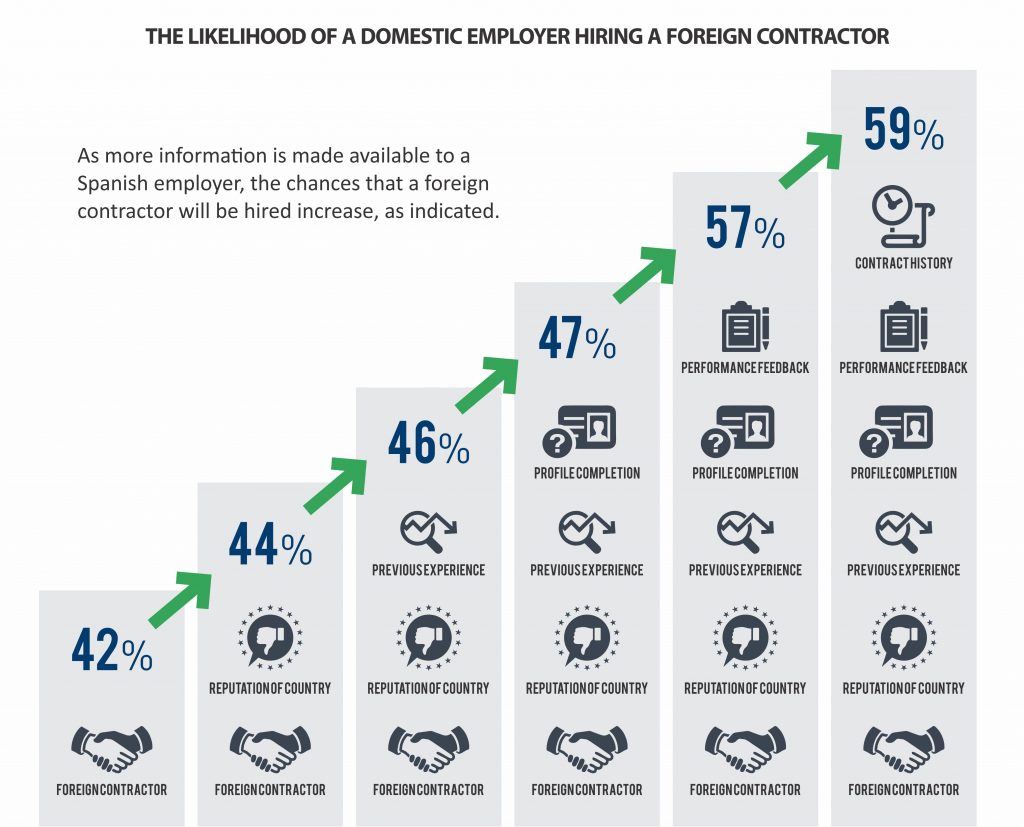 THE LIKELIHOOD OF A DOMESTIC EMPLOYER HIRING A FOREIGN CONTRACTOR

As more information is made available to a Spanish employer, the chances that a foreign contractor will be hired increase, as indicated.

42%

FOREIGN CONTRACTOR

44%

REPUTATION OF COUNTRY

FOREIGN CONTRACTOR

46%

PREVIOUS EXPERIENCE

REPUTATION OF COUNTRY

FOREIGN CONTRACTOR

47%

PROFILE COMPLETION

PREVIOUS EXPERIENCE

REPUTATION OF COUNTRY

FOREIGN CONTRACTOR

57%

PERFORMANCE FEEDBACK

PROFILE COMPLETION

PREVIOUS EXPERIENCE

REPUTATION OF COUNTRY

FOREIGN CONTRACTOR

59%

CONTRACT HISTORY

PERFORMANCE FEEDBACK

PROFILE COMPLETION

PREVIOUS EXPERIENCE

REPUTATION OF COUNTRY

FOREIGN CONTRACTOR